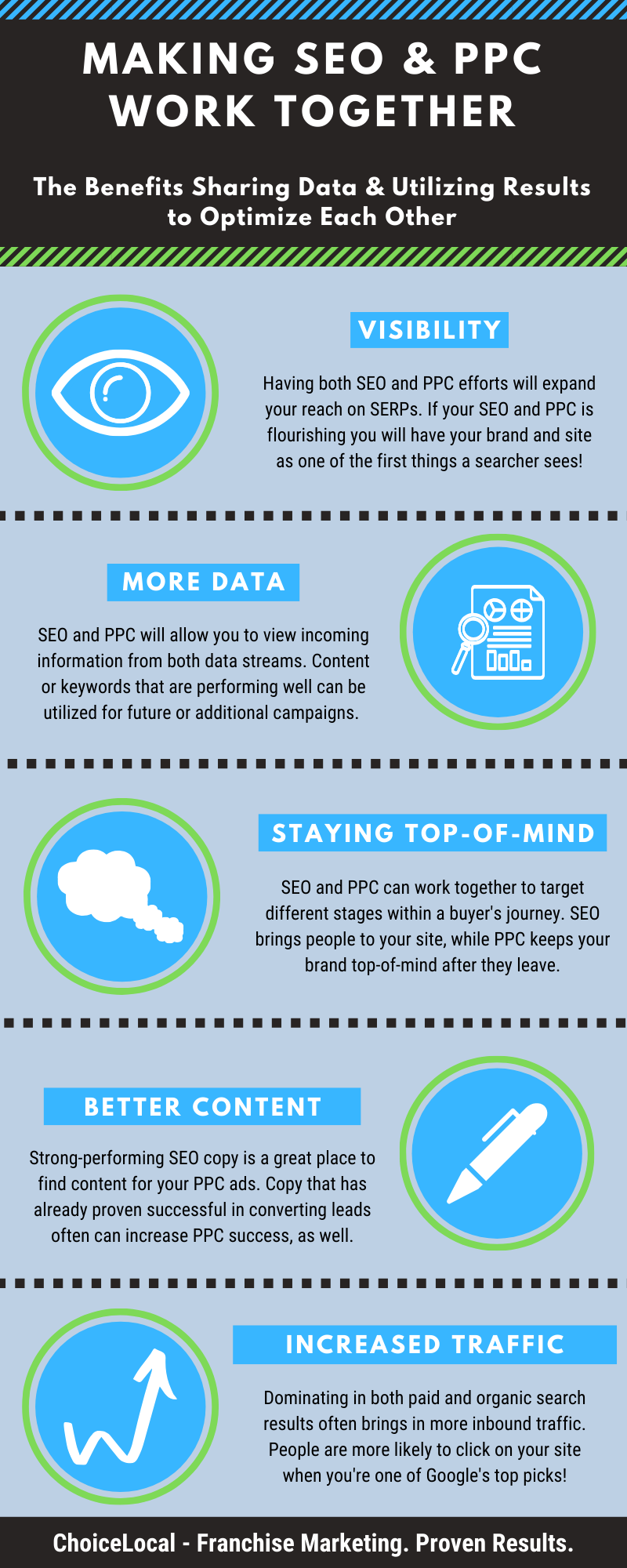 MAKING SEO & PPC WORK TOGETHER

The Benefits Sharing Data & Utilizing Results to Optimize Each Other

VISIBILITY

Having both SEO and PPC efforts will expand your reach on SERPs. If your SEO and PPC is flourishing you will have your brand and site as one of the first things a searcher sees!

MORE DATA

SEO and PPC will allow you to view incoming information from both data streams. Content or keywords that are performing well can be utilized for future or additional campaigns.

STAYING TOP-OF-MIND

SEO and PPC can work together to target different stages within a buyer's journey. SEO brings people to your site, while PPC keeps your brand top-of-mind after they leave.

BETTER CONTENT

Strong-performing SEO copy is a great place to find content for your PPC ads. Copy that has already proven successful in converting leads often can increase PPC success, as well.

INCREASED TRAFFIC

Dominating in both paid and organic search results often brings in more inbound traffic. People are more likely to click on your site when you're one of Google's top picks!

ChoiceLocal - Franchise Marketing. Proven Results.